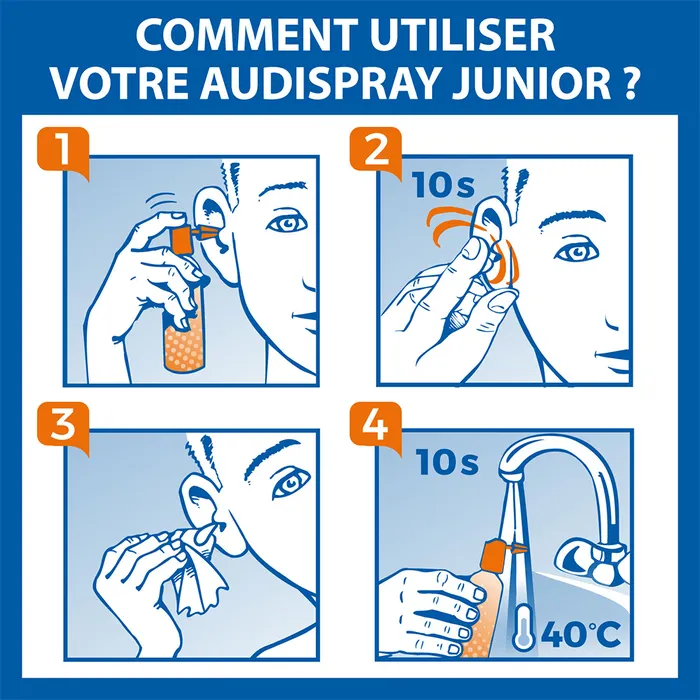 COMMENT UTILISER VOTRE AUDISPRAY JUNIOR ?

1

2

10s

3

4

10s

40°C