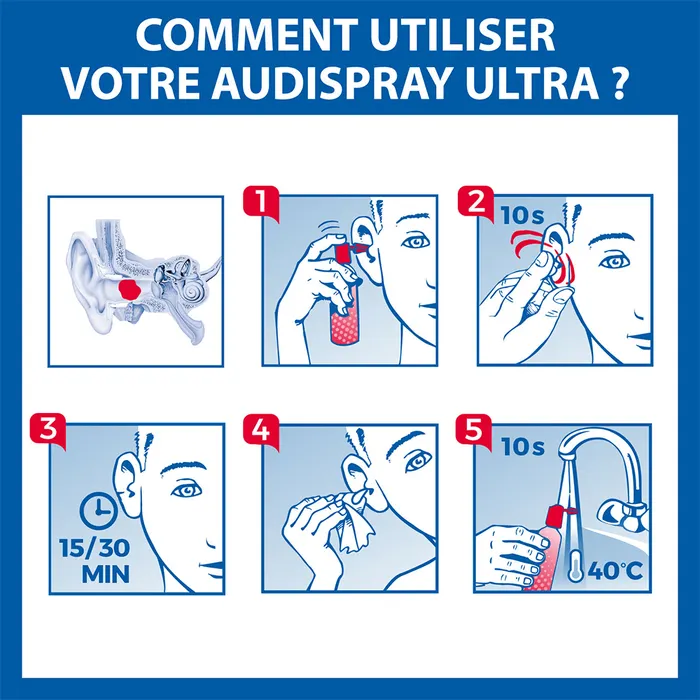 COMMENT UTILISER VOTRE AUDISPRAY ULTRA ?

1

2
10s

3
15/30 MIN

4

5
10s
40°C